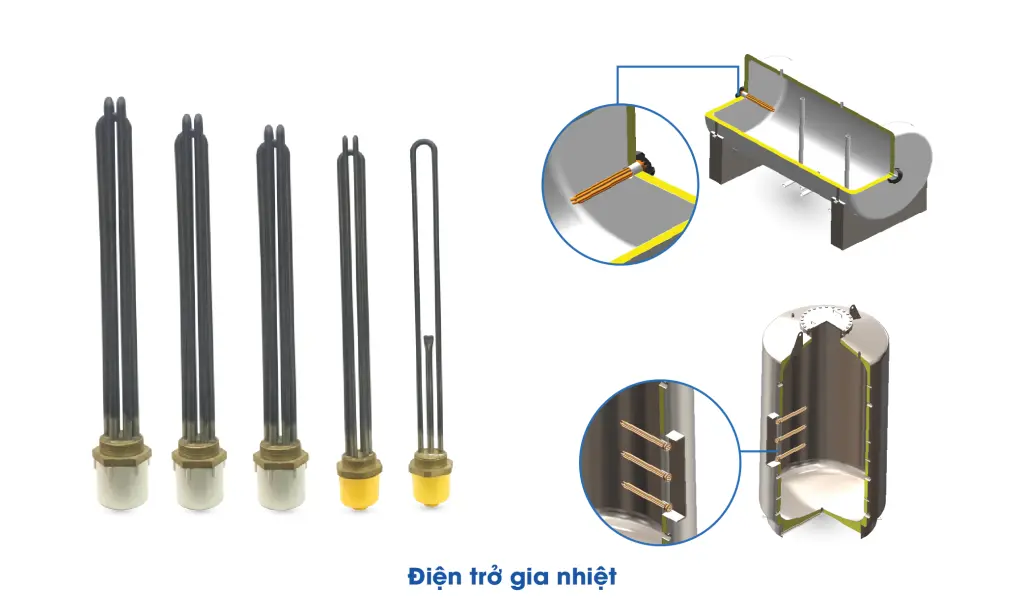 Điện trở gia nhiệt